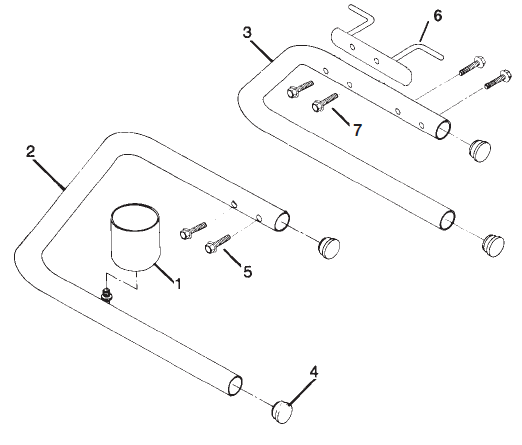 6
3
7
2
5
1
4